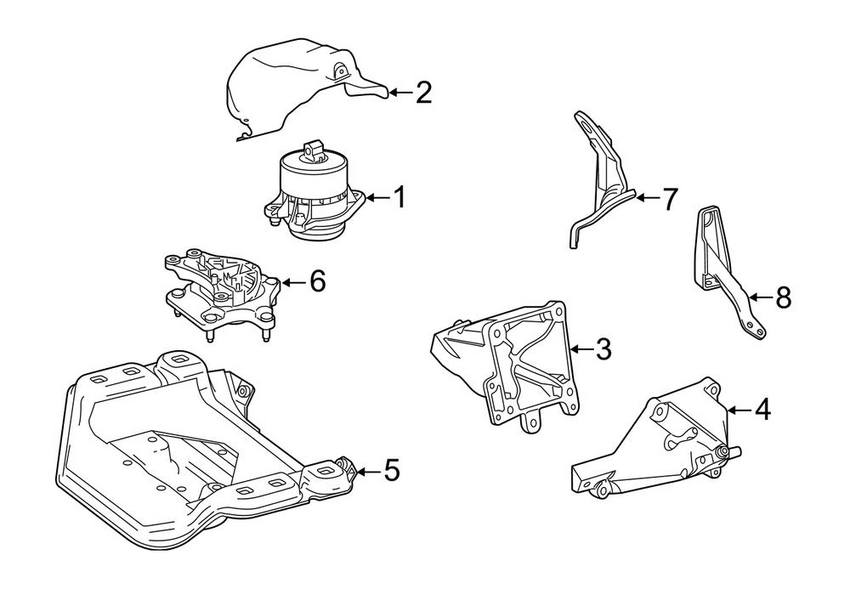 2
1
7
6
8
3
4
5